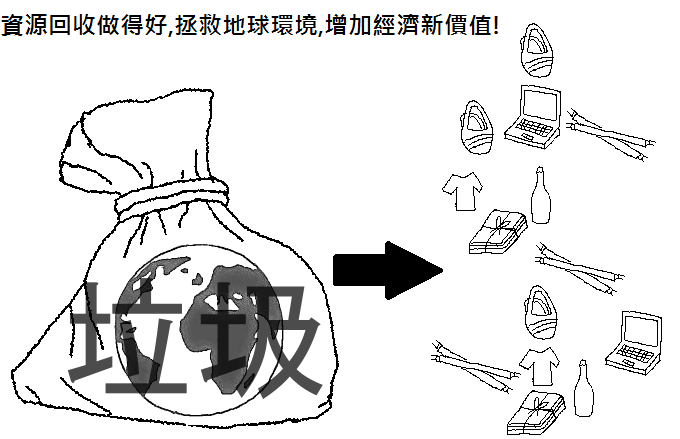 資源回收做得好,拯救地球環境,增加經濟新價值!

垃圾