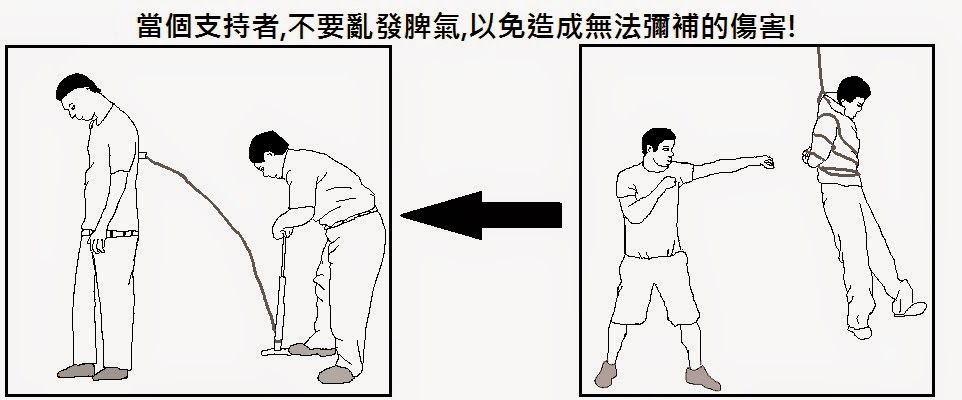 當個支持者,不要亂發脾氣,以免造成無法彌補的傷害!